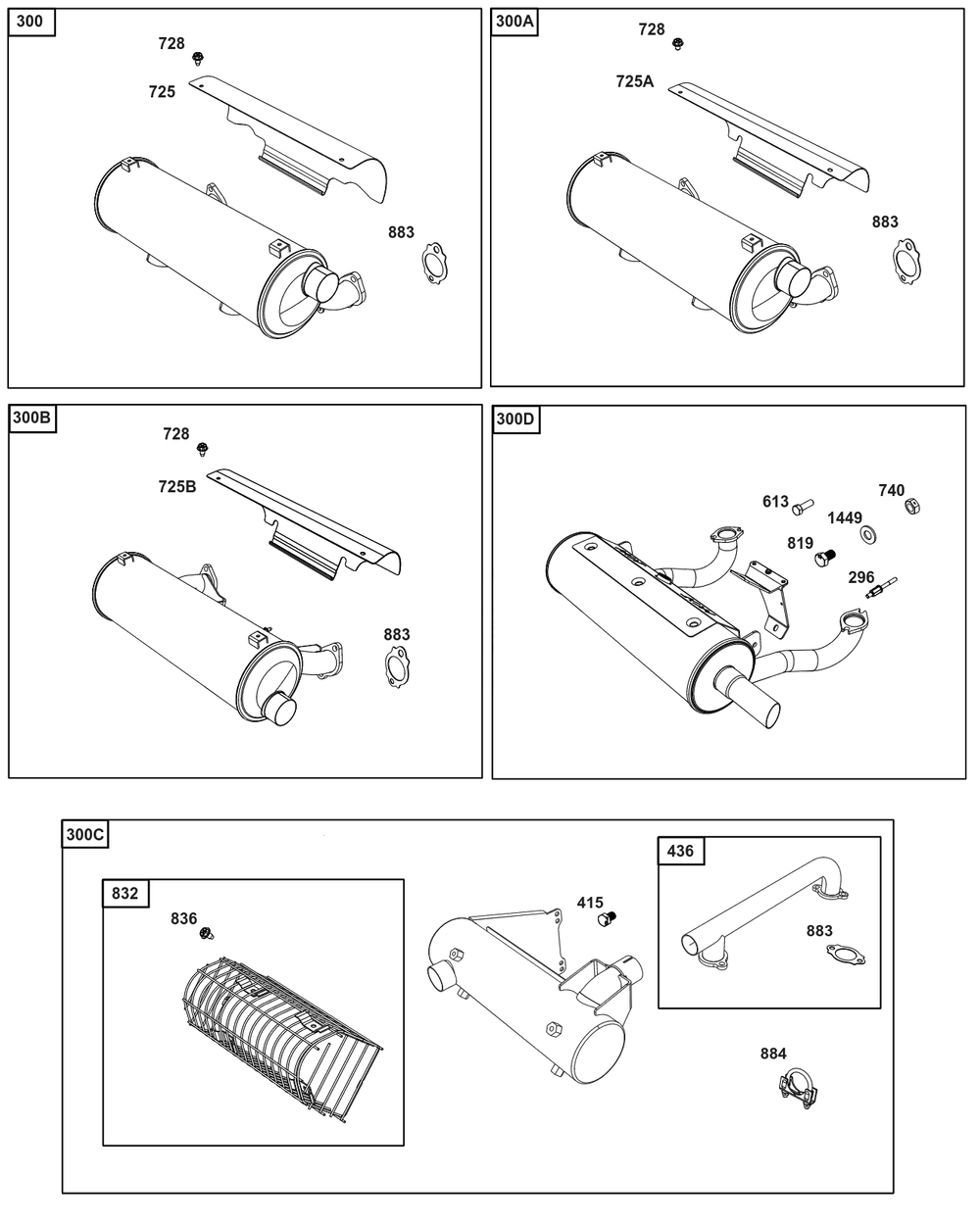 300
728
725
883

300A
728
725A
883

300B
728
725B
883

300D
613
740
1449
819
296

300C
832
836
415
436
883
884